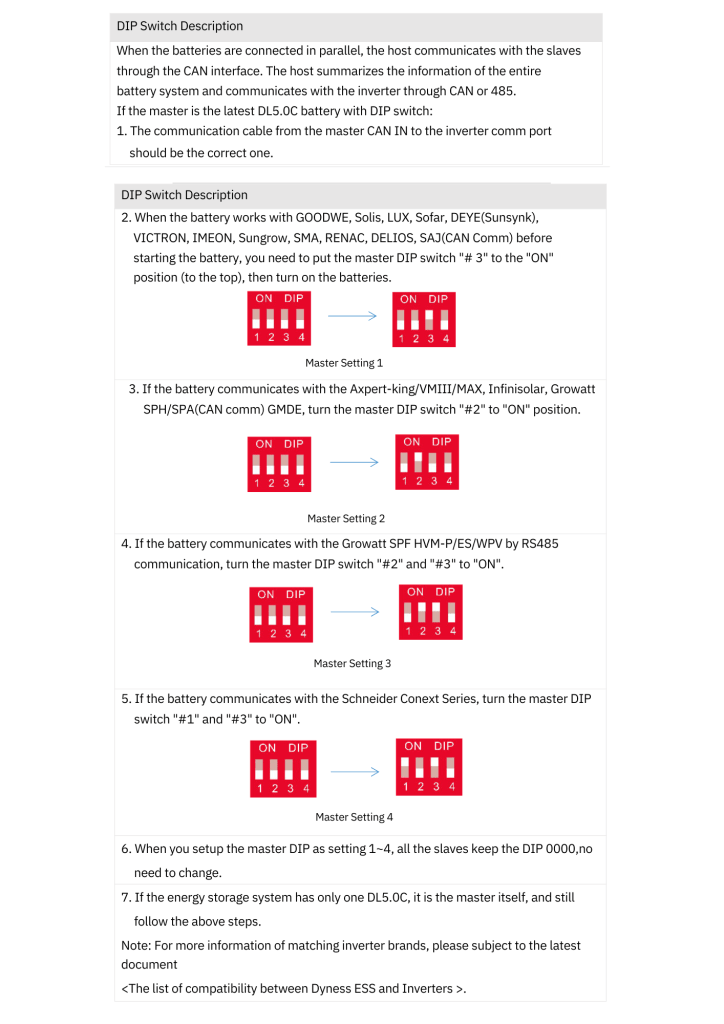 DIP Switch Description

When the batteries are connected in parallel, the host communicates with the slaves through the CAN interface. The host summarizes the information of the entire battery system and communicates with the inverter through CAN or 485.
If the master is the latest DL5.0C battery with DIP switch:
1. The communication cable from the master CAN IN to the inverter comm port should be the correct one.

DIP Switch Description

2. When the battery works with GOODWE, Solis, LUX, Sofar, DEYE(Sunsynk), VICTRON, IMEON, Sungrow, SMA, RENAC, DELIOS, SAJ(CAN Comm) before starting the battery, you need to put the master DIP switch "# 3" to the "ON" position (to the top), then turn on the batteries.

ON DIP
1 2 3 4

ON DIP
1 2 3 4

Master Setting 1

3. If the battery communicates with the Axpert-king/VMIII/MAX, Infinisolar, Growatt SPH/SPA(CAN comm) GMDE, turn the master DIP switch "#2" to "ON" position.

ON DIP
1 2 3 4

ON DIP
1 2 3 4

Master Setting 2

4. If the battery communicates with the Growatt SPF HVM-P/ES/WPV by RS485 communication, turn the master DIP switch "#2" and "#3" to "ON".

ON DIP
1 2 3 4

ON DIP
1 2 3 4

Master Setting 3

5. If the battery communicates with the Schneider Conext Series, turn the master DIP switch "#1" and "#3" to "ON".

ON DIP
1 2 3 4

ON DIP
1 2 3 4

Master Setting 4

6. When you setup the master DIP as setting 1~4, all the slaves keep the DIP 0000,no need to change.

7. If the energy storage system has only one DL5.0C, it is the master itself, and still follow the above steps.

Note: For more information of matching inverter brands, please subject to the latest document

<The list of compatibility between Dyness ESS and Inverters >.