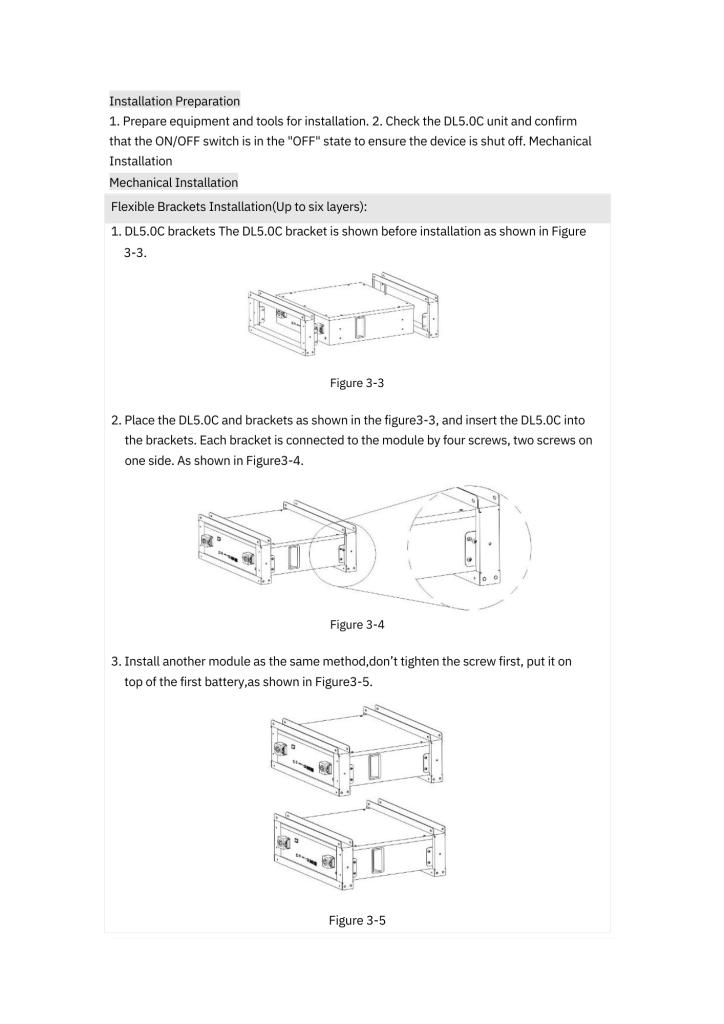 Installation Preparation

1. Prepare equipment and tools for installation. 2. Check the DL5.0C unit and confirm that the ON/OFF switch is in the "OFF" state to ensure the device is shut off. Mechanical Installation

Mechanical Installation

Flexible Brackets Installation(Up to six layers):

1. DL5.0C brackets The DL5.0C bracket is shown before installation as shown in Figure 3-3.

Figure 3-3

2. Place the DL5.0C and brackets as shown in the figure3-3, and insert the DL5.0C into the brackets. Each bracket is connected to the module by four screws, two screws on one side. As shown in Figure3-4.

Figure 3-4

3. Install another module as the same method,don't tighten the screw first, put it on top of the first battery,as shown in Figure3-5.

Figure 3-5